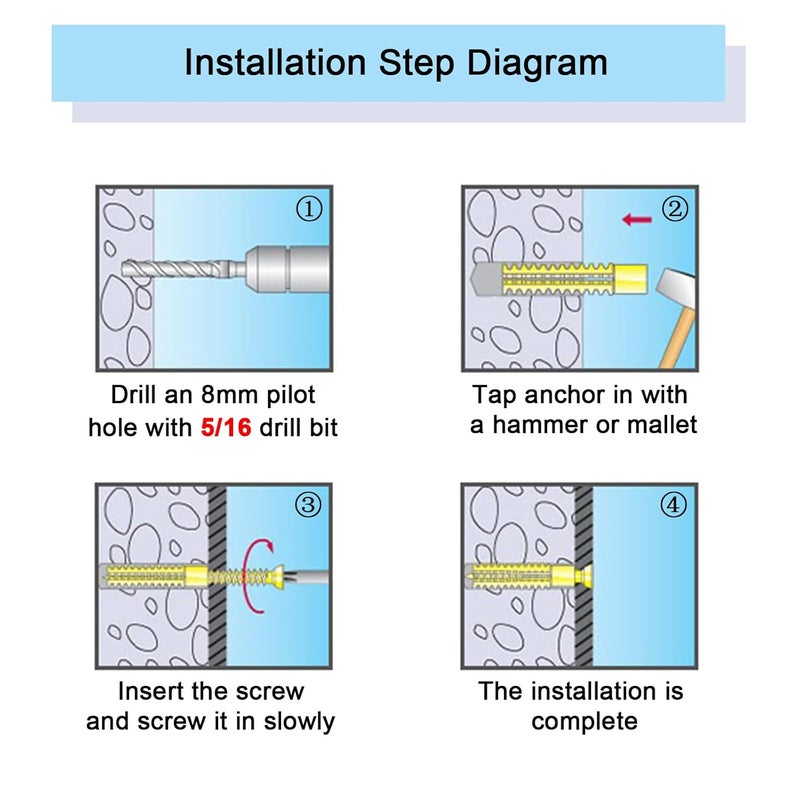 Installation Step Diagram

①

Drill an 8mm pilot hole with 5/16 drill bit

②

Tap anchor in with a hammer or mallet

③

Insert the screw and screw it in slowly

④

The installation is complete